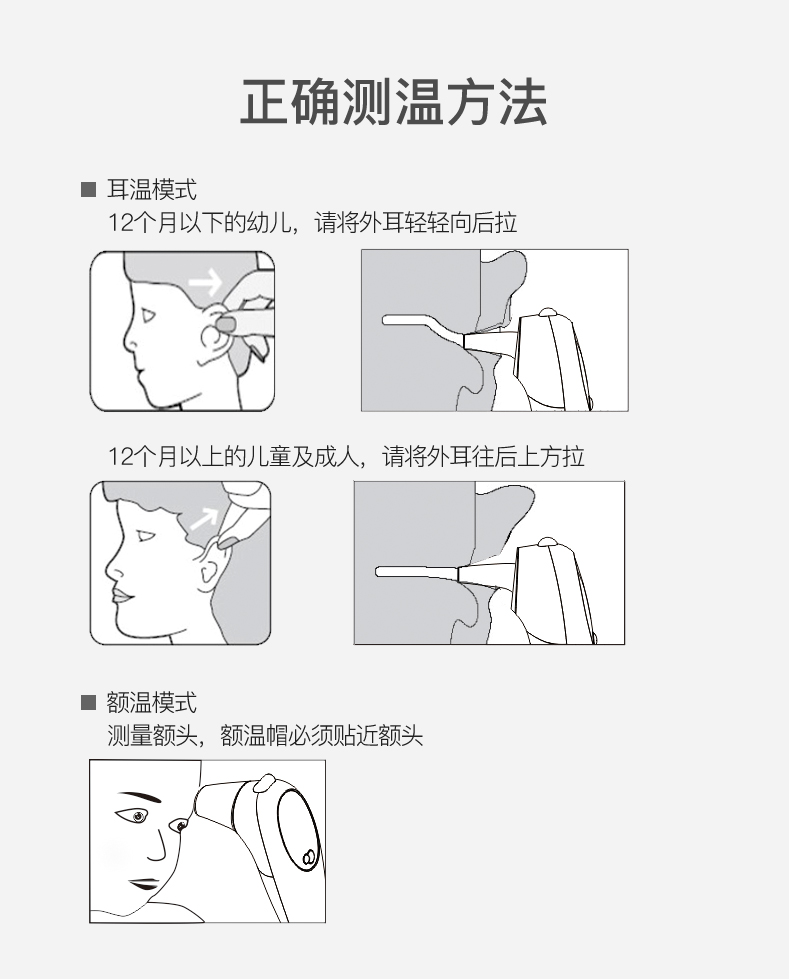 正确测温方法

■ 耳温模式
12个月以下的幼儿，请将外耳轻轻向后拉

12个月以上的儿童及成人，请将外耳往后上方拉

■ 额温模式
测量额头，额温帽必须贴近额头